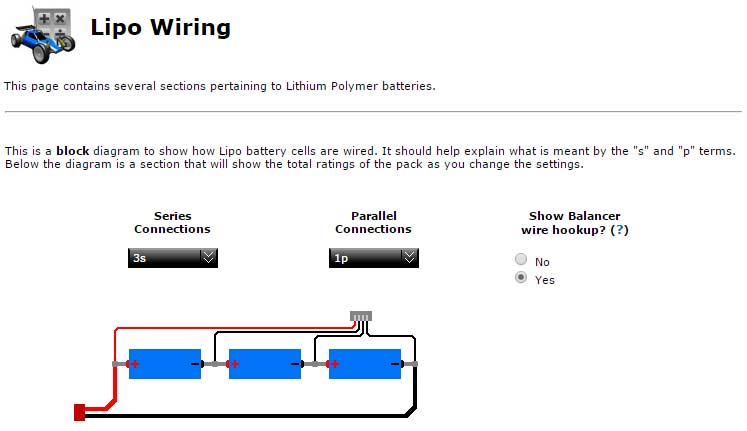 Lipo Wiring

This page contains several sections pertaining to Lithium Polymer batteries.

This is a **block** diagram to show how Lipo battery cells are wired. It should help explain what is meant by the "s" and "p" terms. Below the diagram is a section that will show the total ratings of the pack as you change the settings.

Series Connections
3s

Parallel Connections
1p

Show Balancer wire hookup? (?)
No
Yes

+ -
+ -
+ -