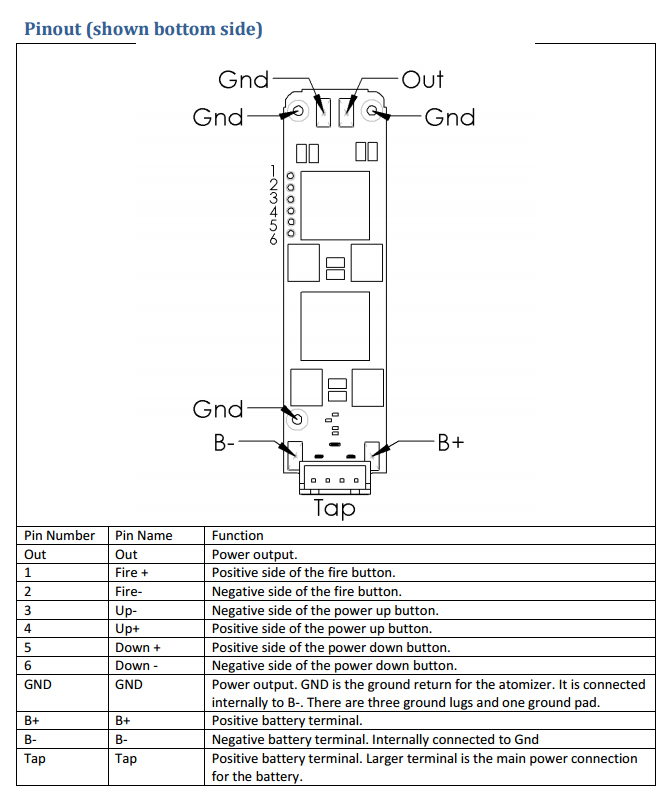 Pinout (shown bottom side)

Gnd
Out
Gnd
Gnd
1
2
3
4
5
6
Gnd
B-
B+
Tap

| Pin Number | Pin Name | Function |
|---|---|---|
| Out | Out | Power output. |
| 1 | Fire + | Positive side of the fire button. |
| 2 | Fire- | Negative side of the fire button. |
| 3 | Up- | Negative side of the power up button. |
| 4 | Up+ | Positive side of the power up button. |
| 5 | Down + | Positive side of the power down button. |
| 6 | Down - | Negative side of the power down button. |
| GND | GND | Power output. GND is the ground return for the atomizer. It is connected internally to B-. There are three ground lugs and one ground pad. |
| B+ | B+ | Positive battery terminal. |
| B- | B- | Negative battery terminal. Internally connected to Gnd |
| Tap | Tap | Positive battery terminal. Larger terminal is the main power connection for the battery. |