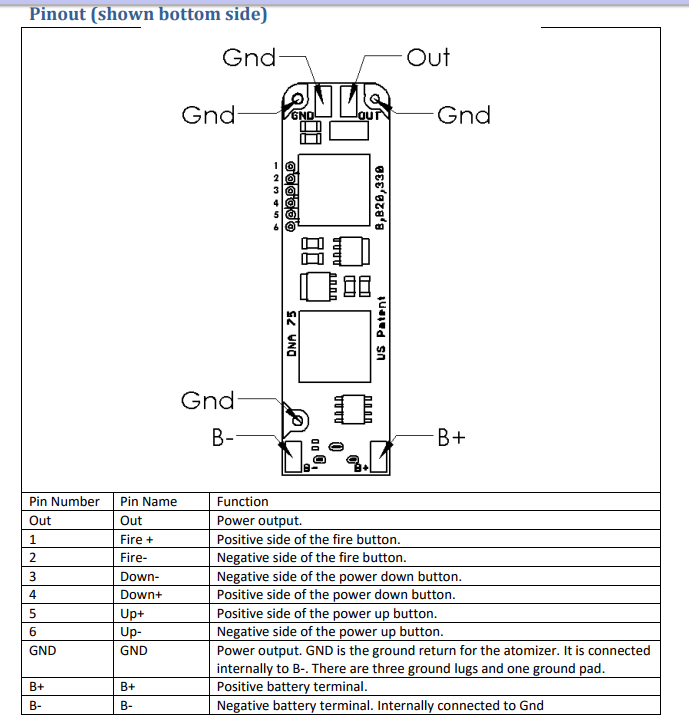 Pinout (shown bottom side)

Gnd
Out
Gnd
Gnd
GND
OUT
1
2
3
4
5
6
8,820,330
DNA 75
US Patent
Gnd
B-
B+
B-
B+

| Pin Number | Pin Name | Function |
|---|---|---|
| Out | Out | Power output. |
| 1 | Fire + | Positive side of the fire button. |
| 2 | Fire- | Negative side of the fire button. |
| 3 | Down- | Negative side of the power down button. |
| 4 | Down+ | Positive side of the power down button. |
| 5 | Up+ | Positive side of the power up button. |
| 6 | Up- | Negative side of the power up button. |
| GND | GND | Power output. GND is the ground return for the atomizer. It is connected internally to B-. There are three ground lugs and one ground pad. |
| B+ | B+ | Positive battery terminal. |
| B- | B- | Negative battery terminal. Internally connected to Gnd |